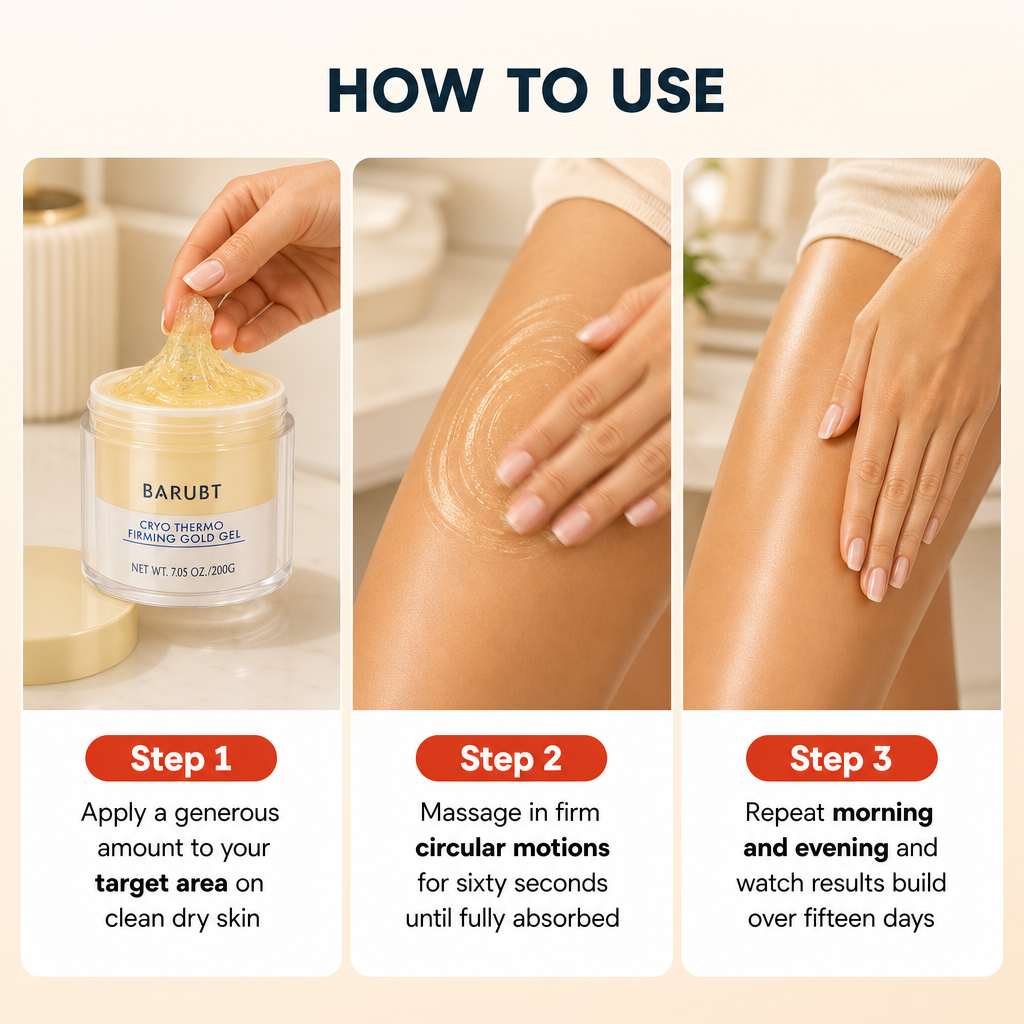 HOW TO USE

BARUBT
CRYO THERMO FIRMING GOLD GEL
NET WT. 7.05 OZ./200G

Step 1
Apply a generous amount to your target area on clean dry skin

Step 2
Massage in firm circular motions for sixty seconds until fully absorbed

Step 3
Repeat morning and evening and watch results build over fifteen days